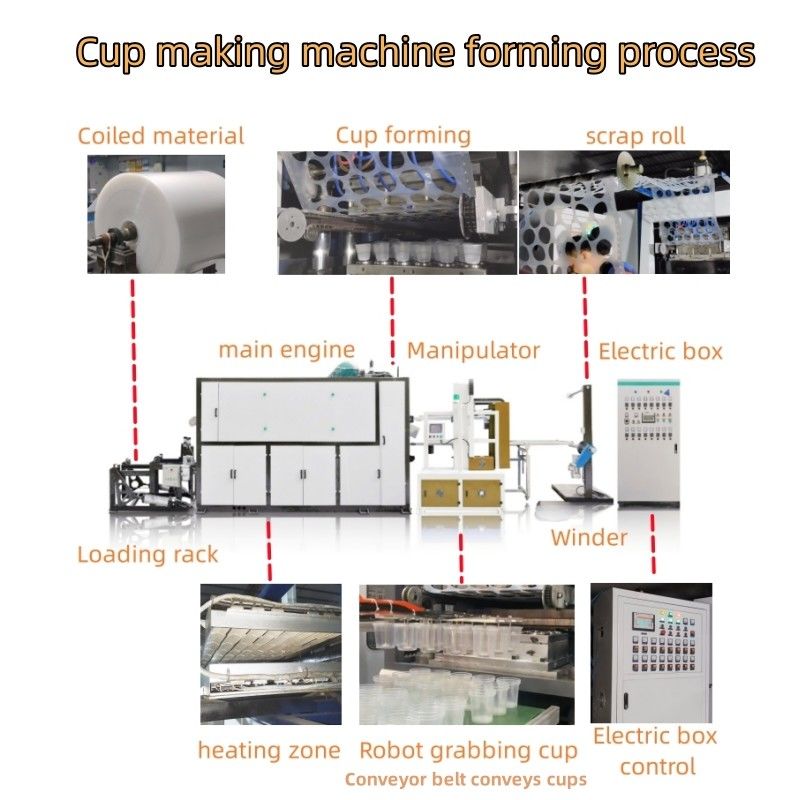 Cup making machine forming process

Coiled material

Cup forming

scrap roll

main engine

Manipulator

Electric box

Loading rack

Winder

heating zone

Robot grabbing cup

Conveyor belt conveys cups

Electric box control